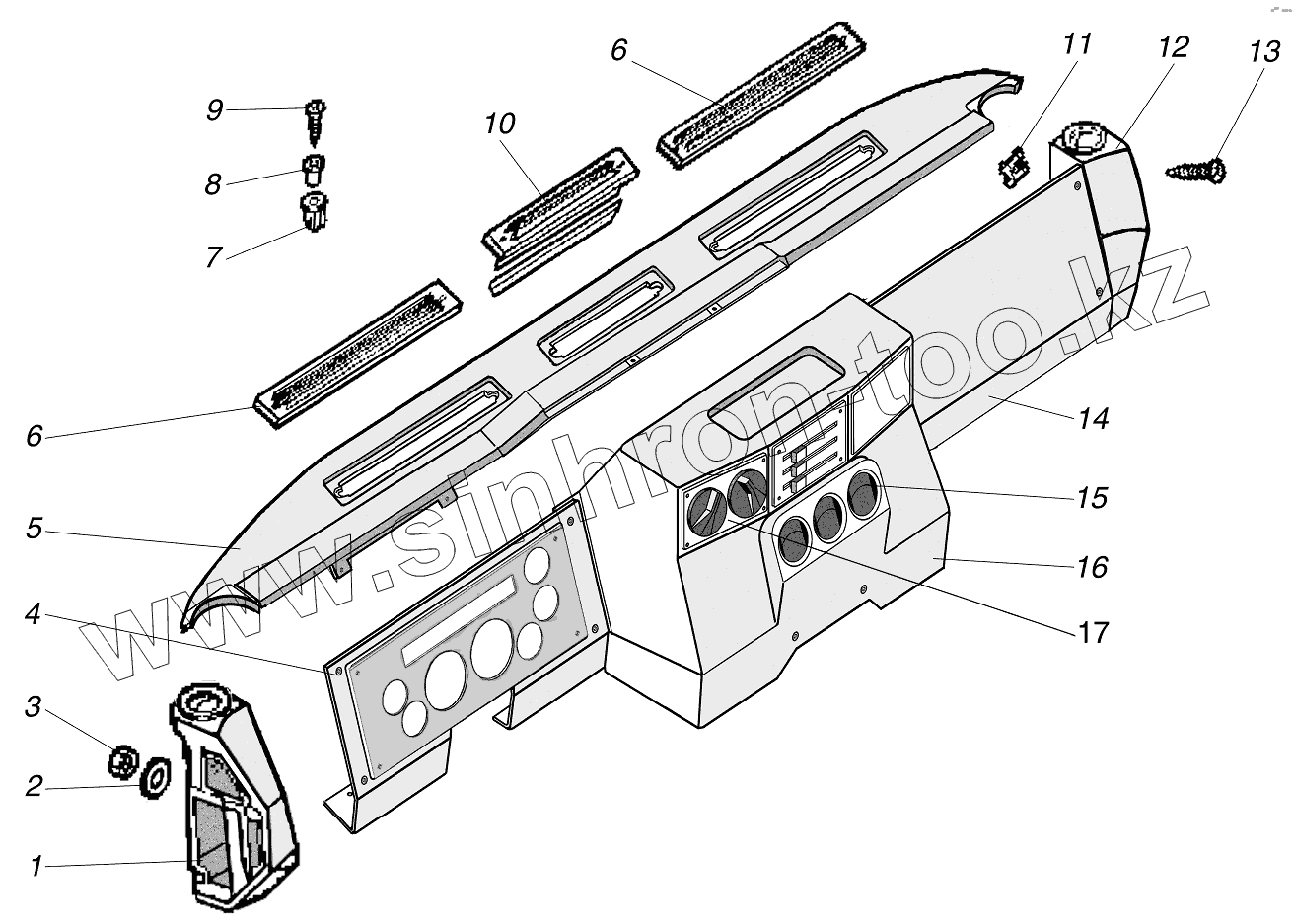 9
8
7
10
6
11
12
13
6
5
4
3
2
1
14
15
16
17
www.sinhron-too.kz