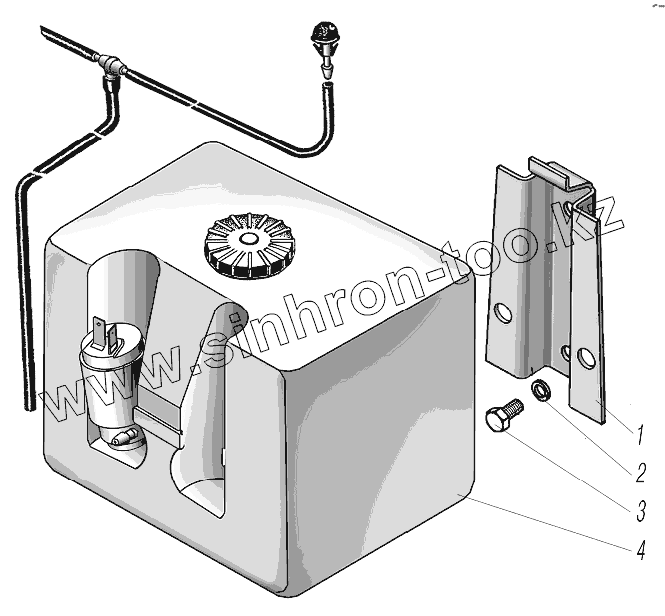 www.sinhron-too.kz
1
2
3
4