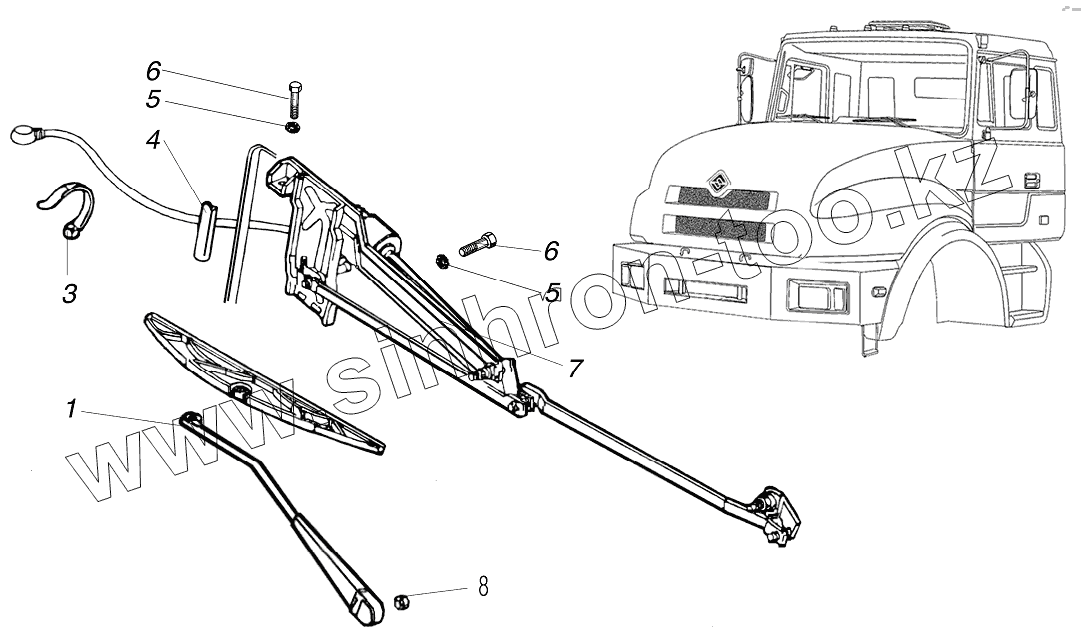 6
5
4
3
6
5
7
1
8
www.sinhron-too.kz