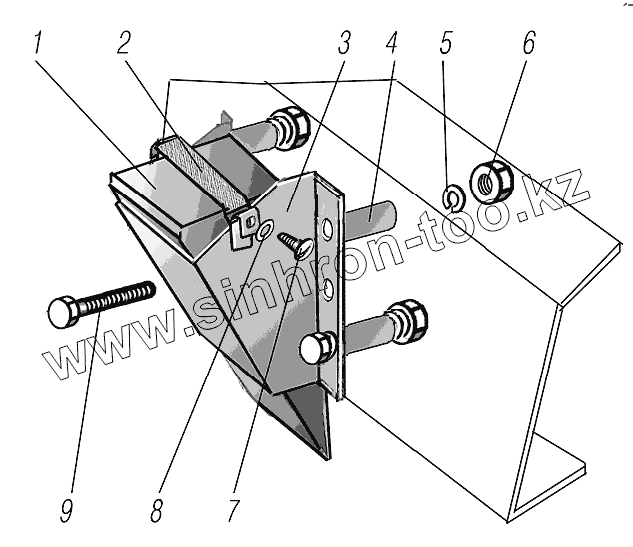 1 2 3 4 5 6

www.sinhron-too.kz

9 8 7