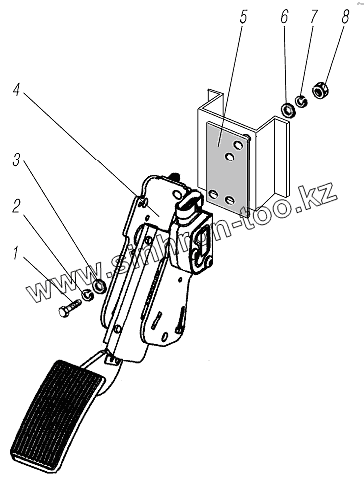 5
6
7
8
4
3
2
1
www.sinhron-too.kz