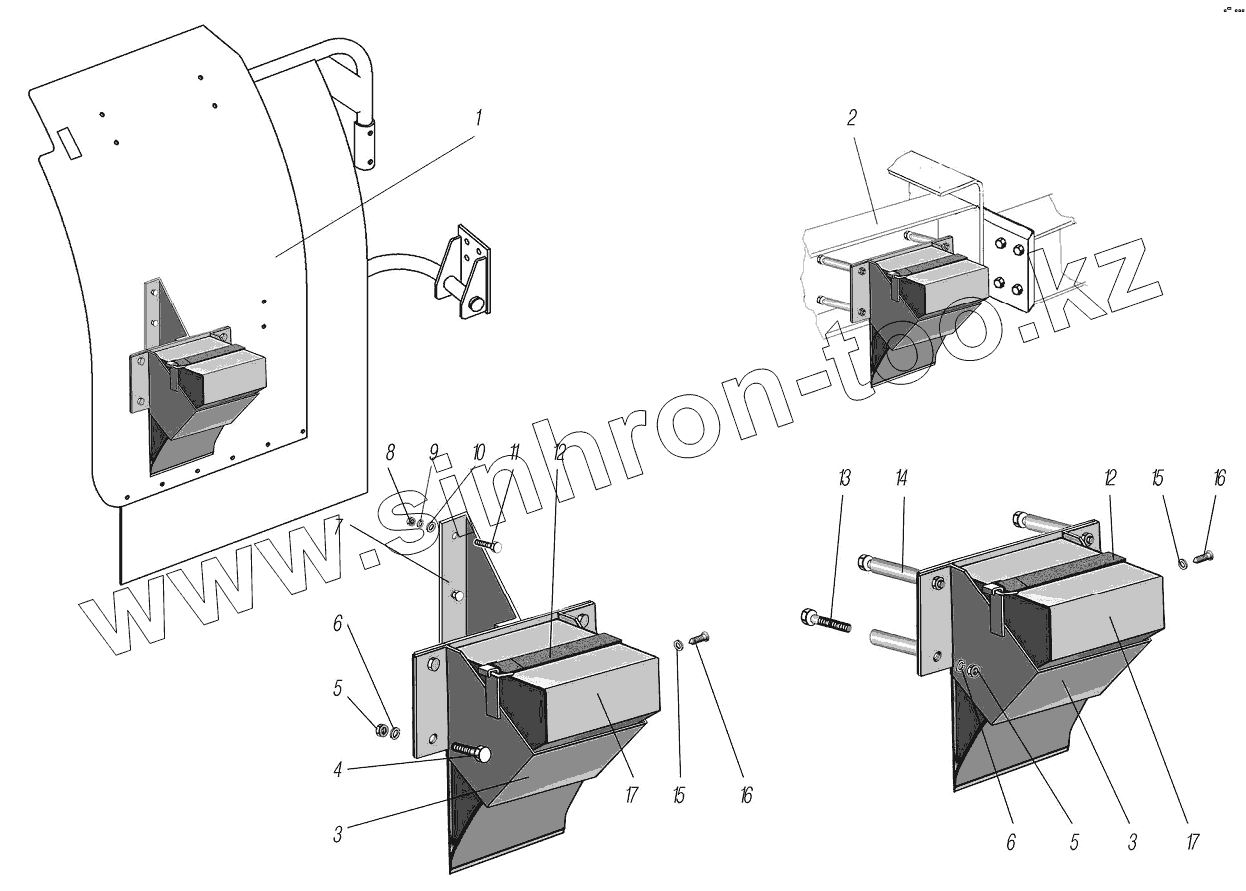 1
2
www.sinhron-too.kz
8 9 10 11 12
7
6
5
4
3
17
15
16
13 14 12 15 16
6 5 3 17