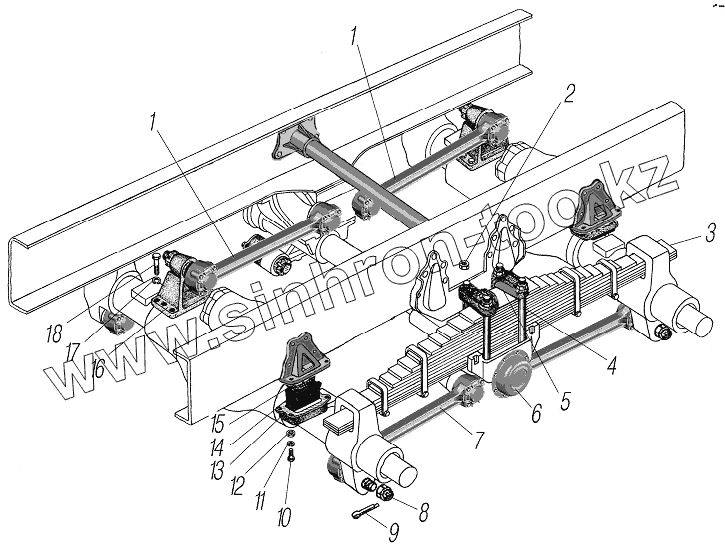 1
1
2
3
4
5
6
7
8
9
10
11
12
13
14
15
16
17
18
www.sinhron-too.kz