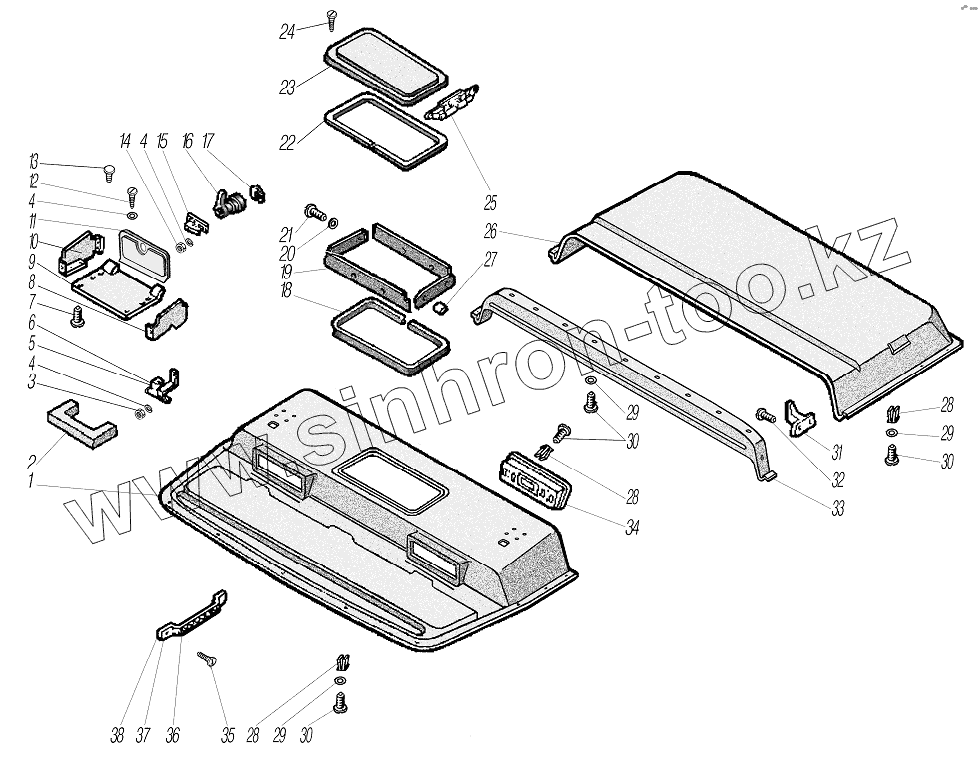 24
23
22
25
14 4 15 16 17
13
12
4
11
10
9
8
7
6
5
4
3
2
1
21
20
19
18
27
26
29
30
28
34
31
32
33
28
29
30
38 37 36 35 28 29 30
www.sinhron-too.kz