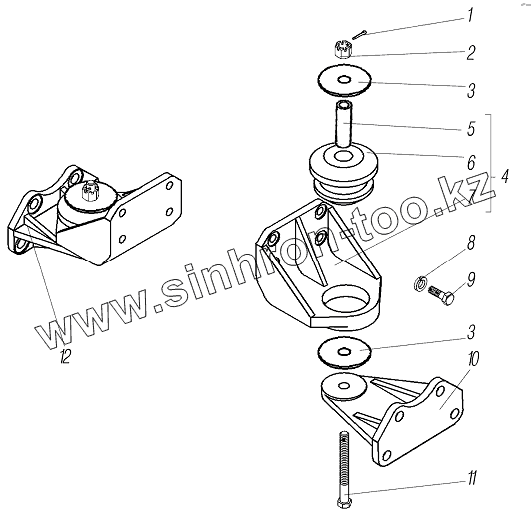 1
2
3
5
6
4
7
8
9
3
10
11
12
www.sinhron-too.kz