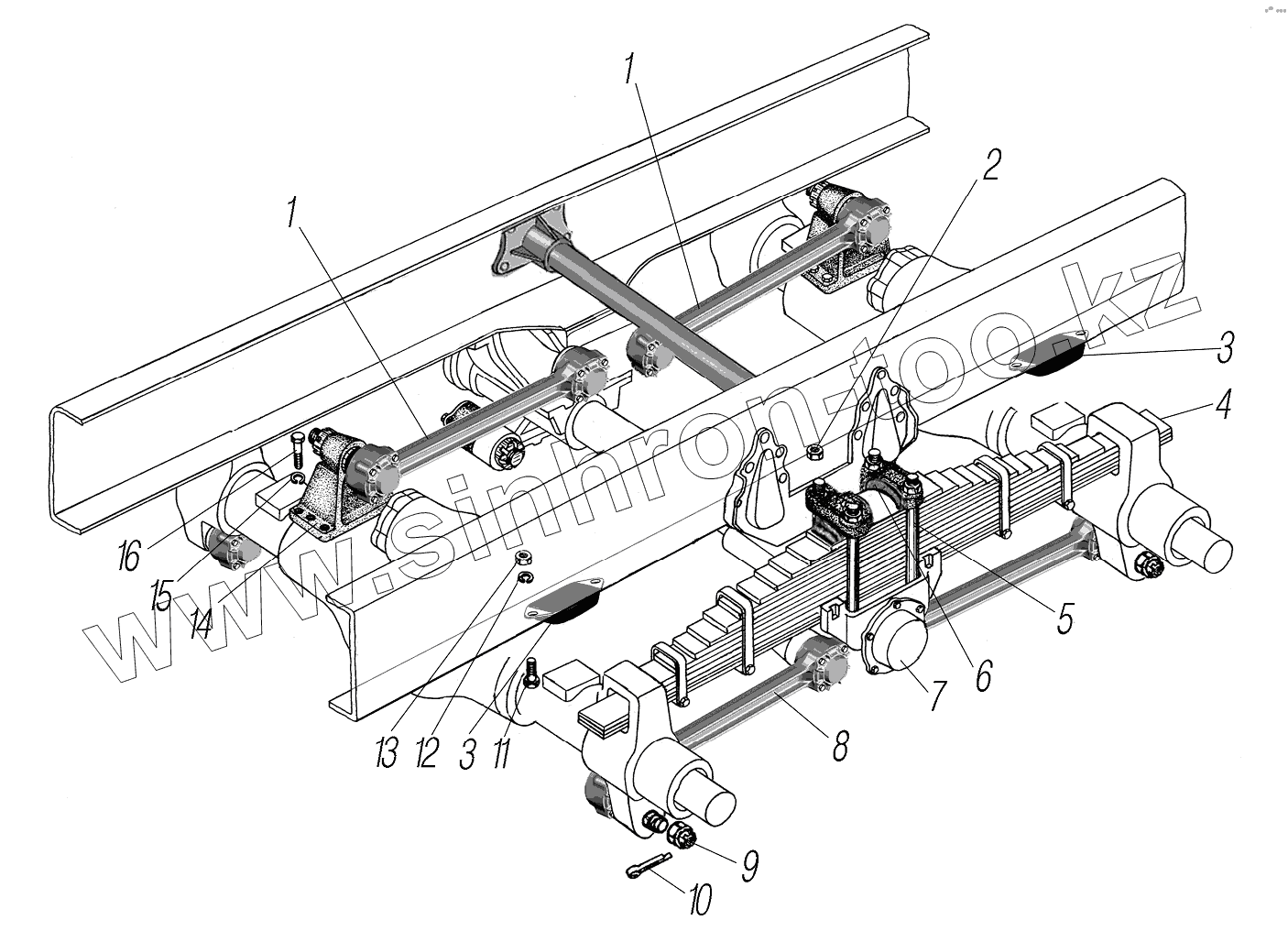 1
1
2
3
4
5
6
7
8
9
10
11
3
12
13
14
15
16
www.sinhron-too.kz