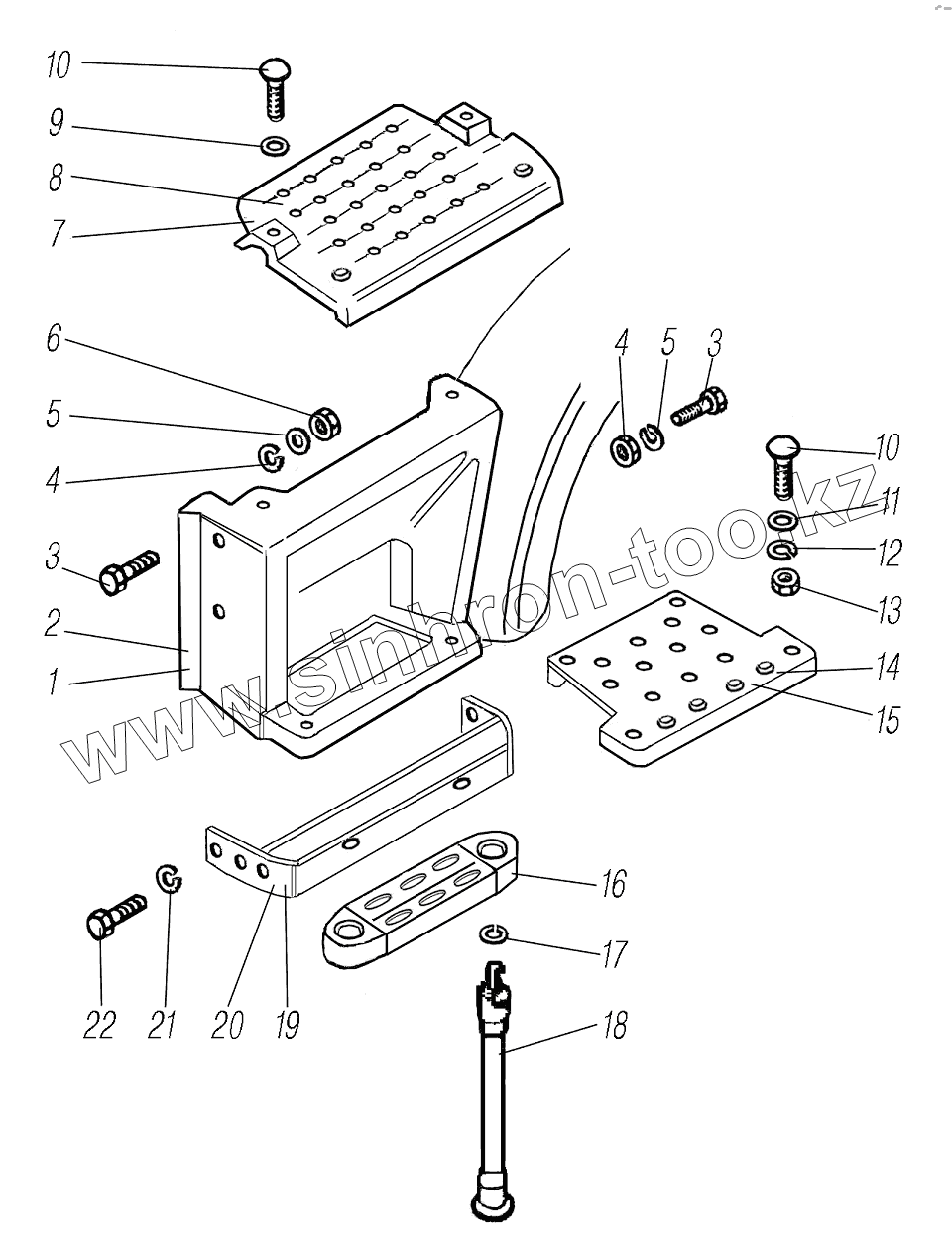 10
9
8
7
6
5
4
3
2
1
4
5
3
10
11
12
13
14
15
16
17
18
22
21
20
19
www.sinhron-too.kz