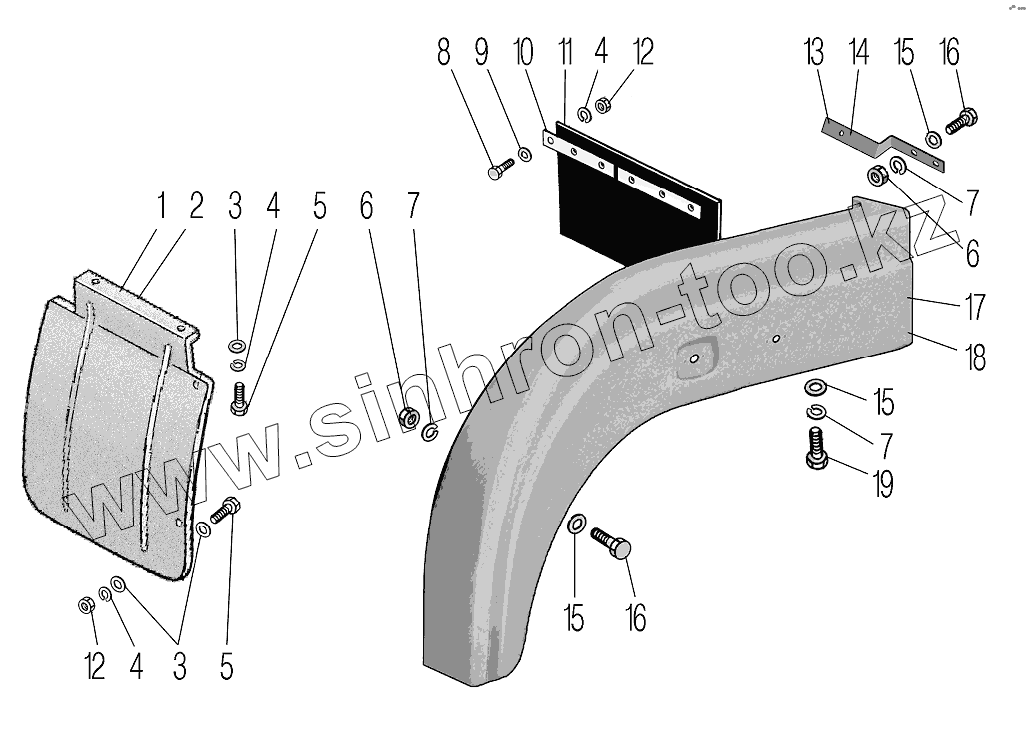 8 9 10 11 4 12
13 14 15 16
7
6
1 2 3 4 5 6 7
17
18
15
7
19
15 16
12 4 3 5
www.sinhron-too.kz