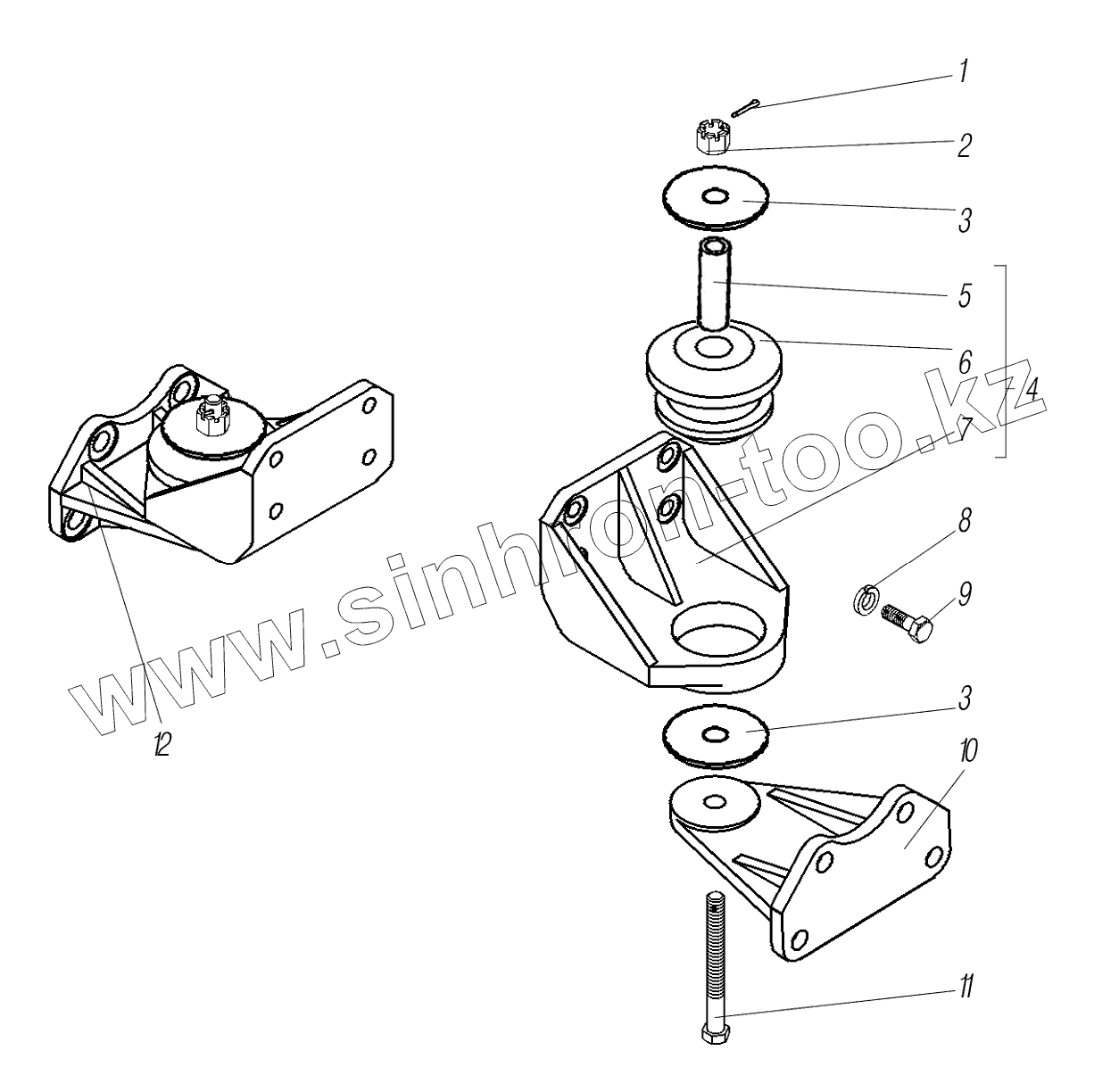 1
2
3
5
6
4
7
8
9
3
10
11
12
www.sinhron-too.kz