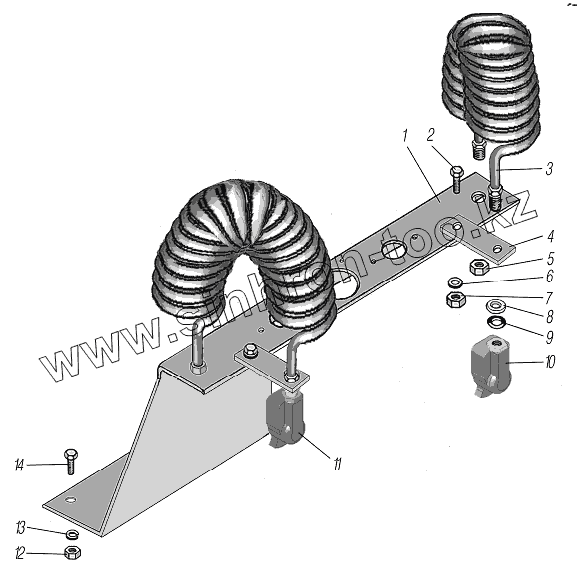 1
2
3
4
5
6
7
8
9
10
11
14
13
12
www.sinhron-too.kz