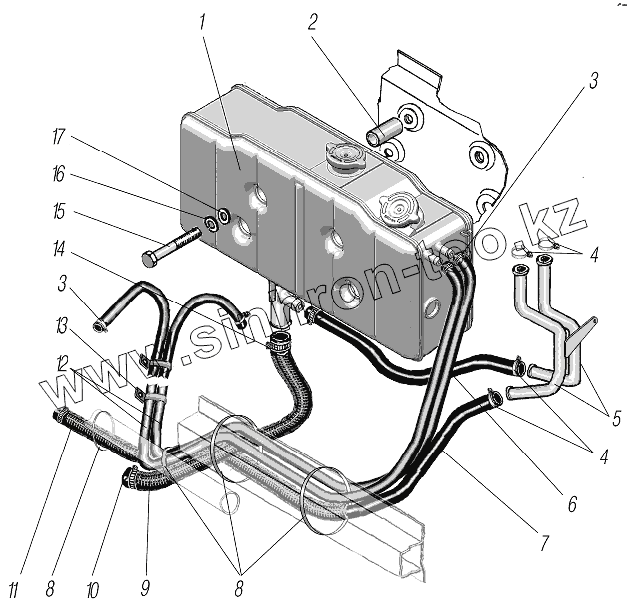 1
2
3
17
16
15
14
3
13
12
4
5
4
6
7
11
8
10
9
8
www.simron-too.kz