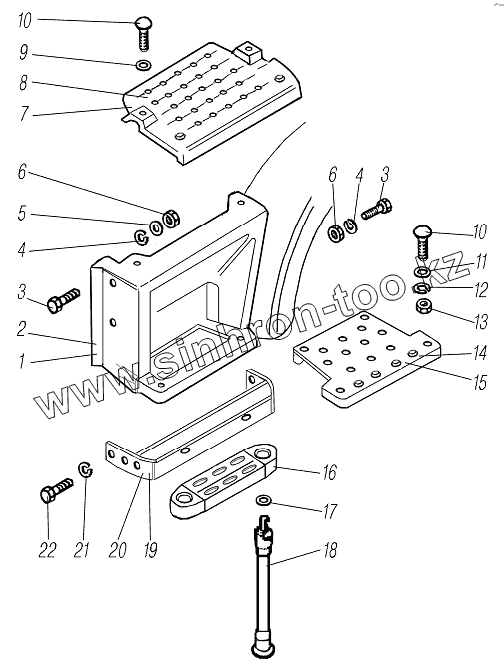 10
9
8
7
6
5
4
3
2
1
6
4
3
10
11
12
13
14
15
www.sinhron-too.kz
16
17
18
22
21
20
19