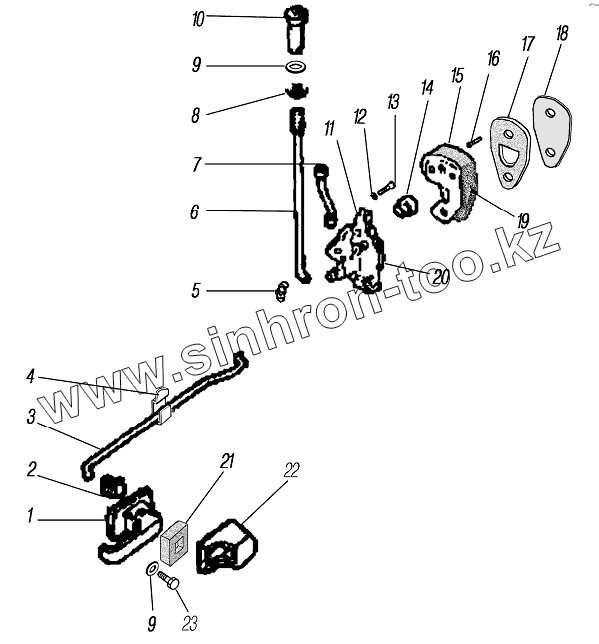 10
9
8
7
6
5
11
12
13
14
15
16
17
18
19
20
www.sinhron-too.kz
4
3
2
1
21
22
9
23