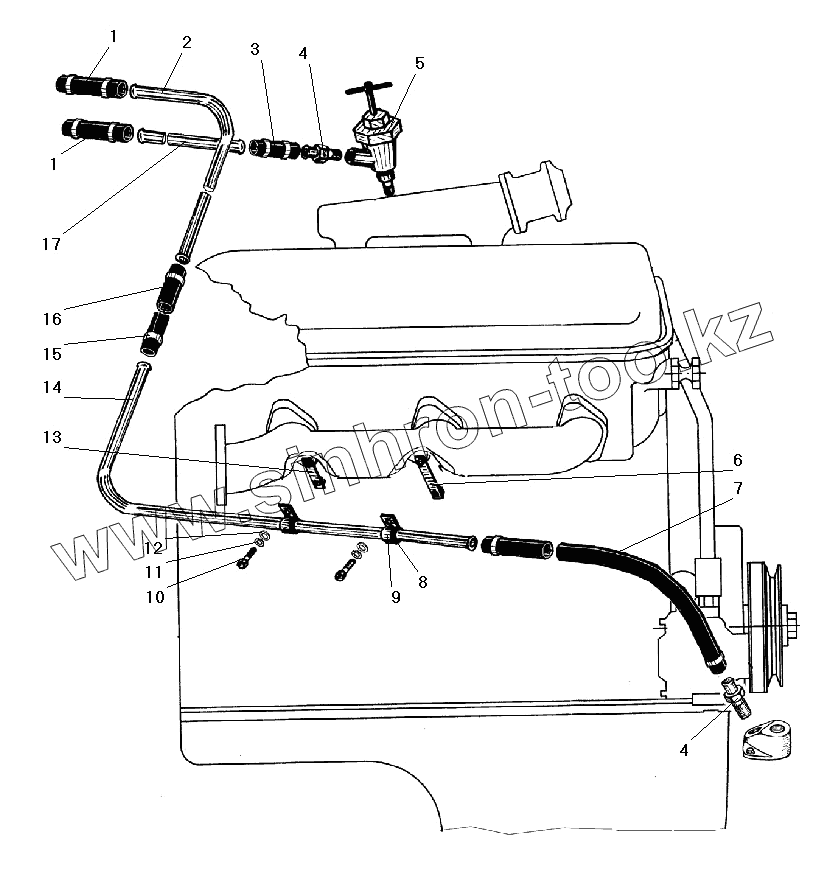 1
2
3
4
5
1
17
16
15
14
13
6
7
12
11
10
9
8
4
www.sinhron-too.kz