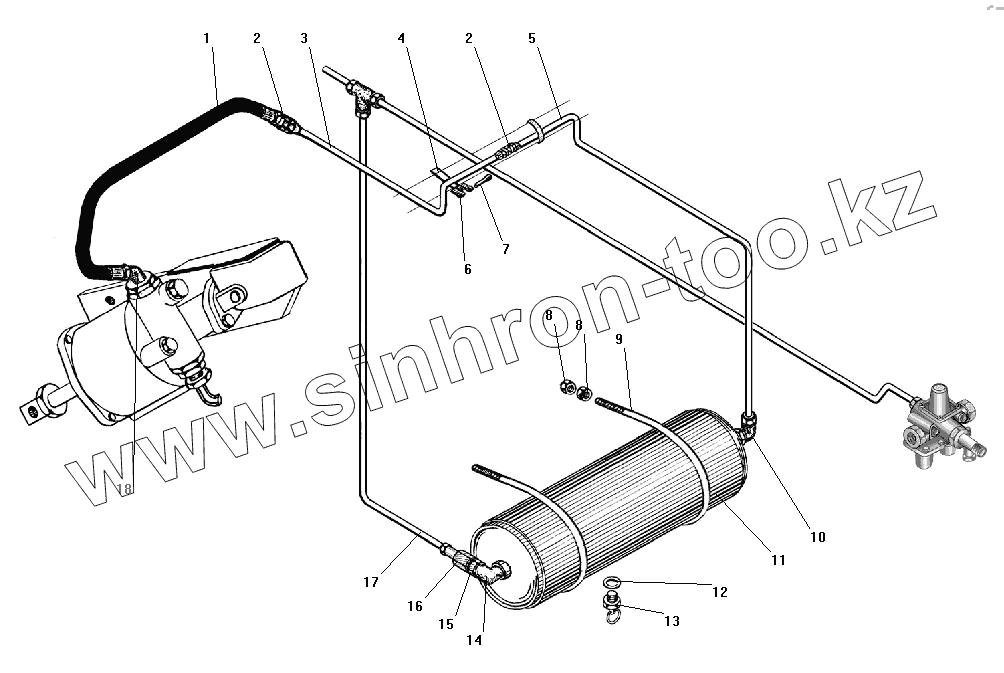 1
2
3
4
2
5
6
7
8
8
9
10
11
12
13
14
15
16
17
18
www.sinhron-too.kz