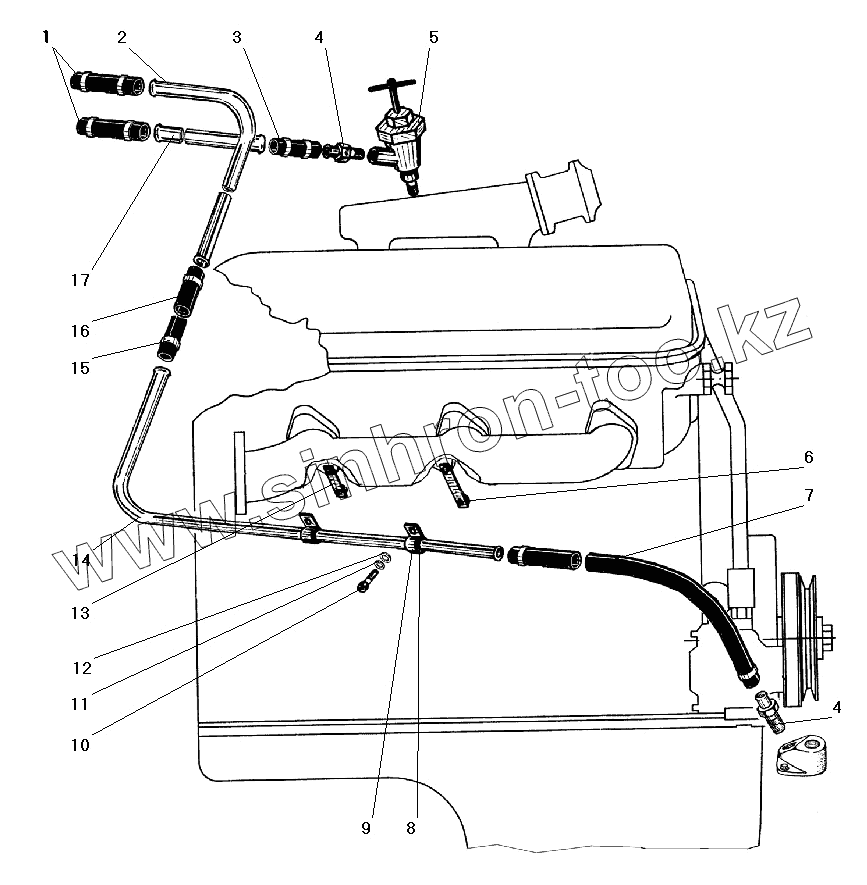 1
2
3
4
5
17
16
15
www.sinhron-too.kz
6
7
14
13
12
11
10
4
9
8