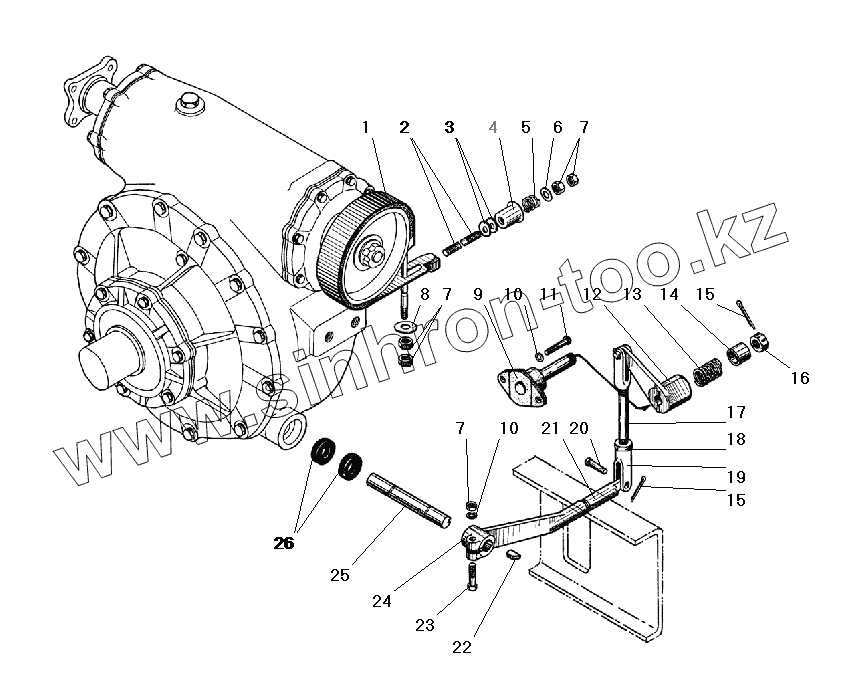 1 2 3 4 5 6 7

8 7 9 10 11 12 13 14 15

16

17

18

19

15

7 10 21 20

26

25

24

23

22

www.sinhron-too.kz