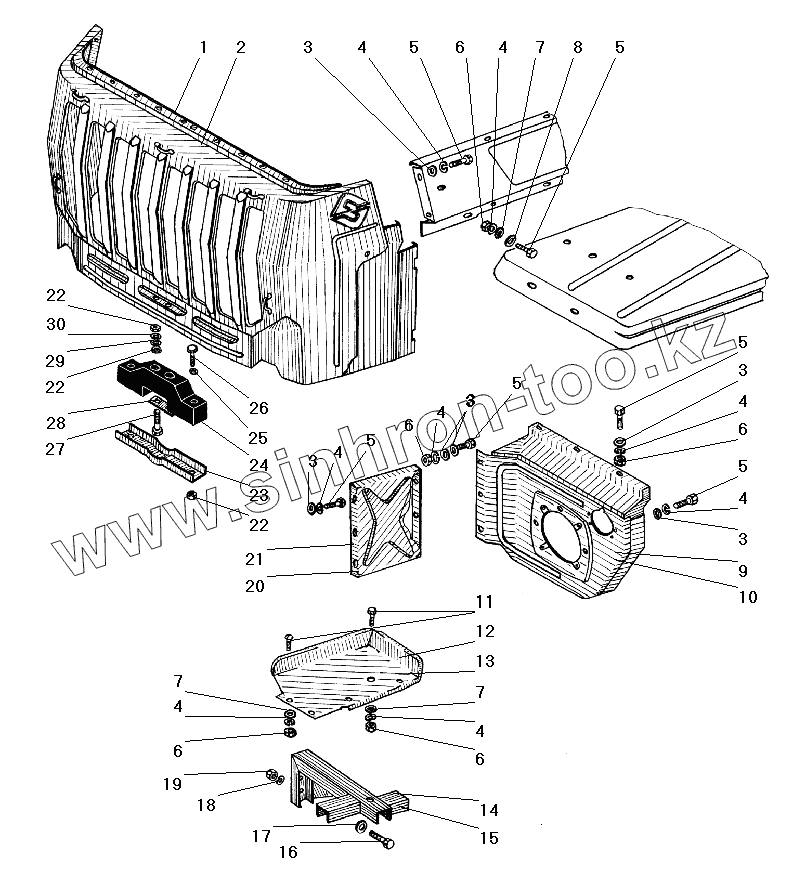 1 2 3 4 5 6 4 7 8 5

22
30
29
22
26
25
28
27
24
23
22

5
3
4
6
5
4
3
9
10

6 4 3 5
3 4 5
21
20

11
12
13
7
4
6
7
4
6
19
18
14
15
17
16

www.sinhron-too.kz