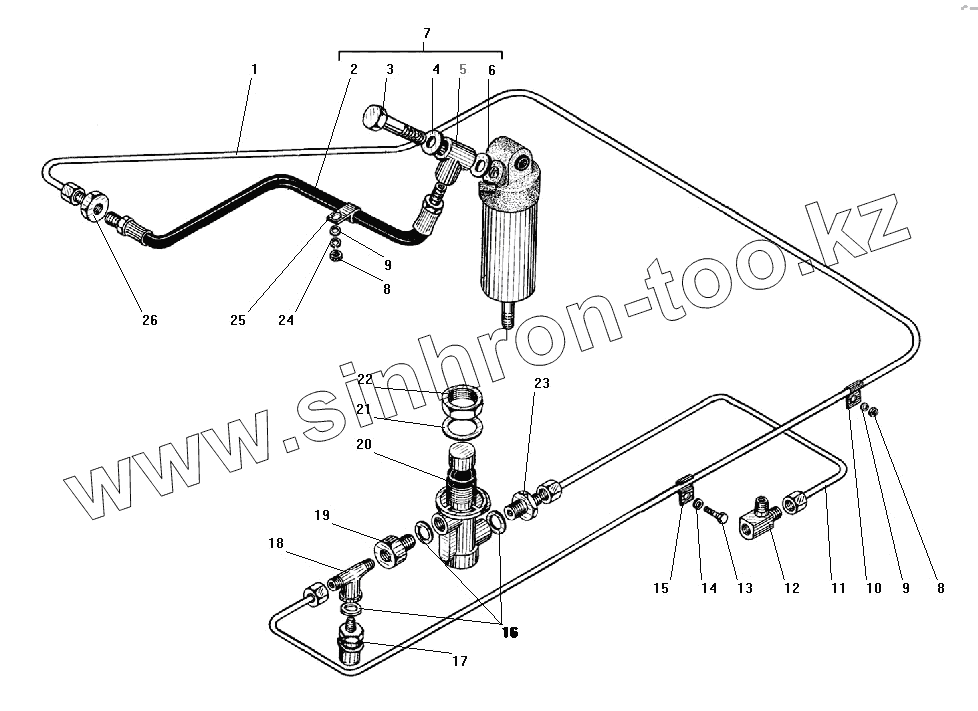 7
1 2 3 4 5 6
9
8
26 25 24
www.sinhron-too.kz
22
21
23
20
19
18
16
17
15 14 13 12 11 10 9 8