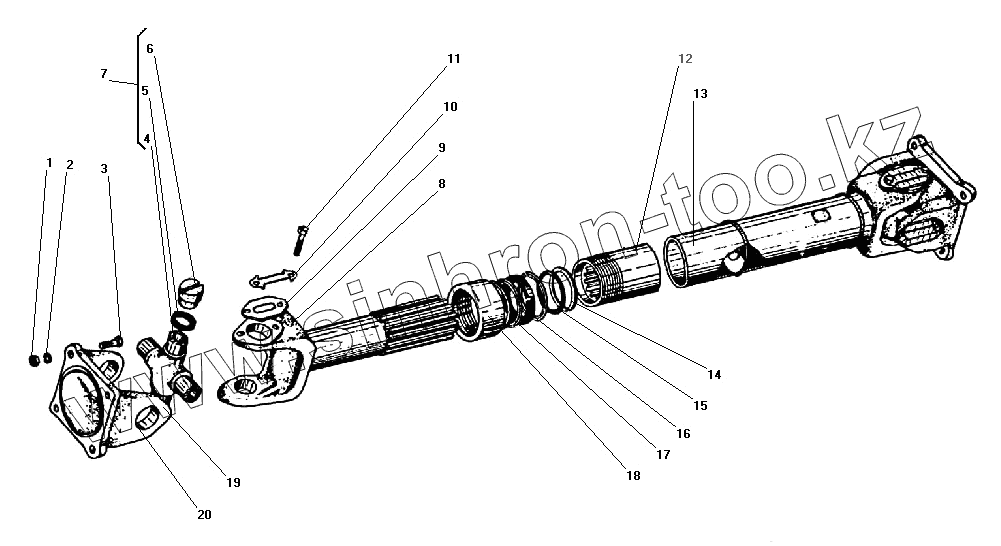 6
7
5
4
1
2
3
11
10
9
8
12
13
14
15
16
17
18
19
20
www.sinhron-too.kz