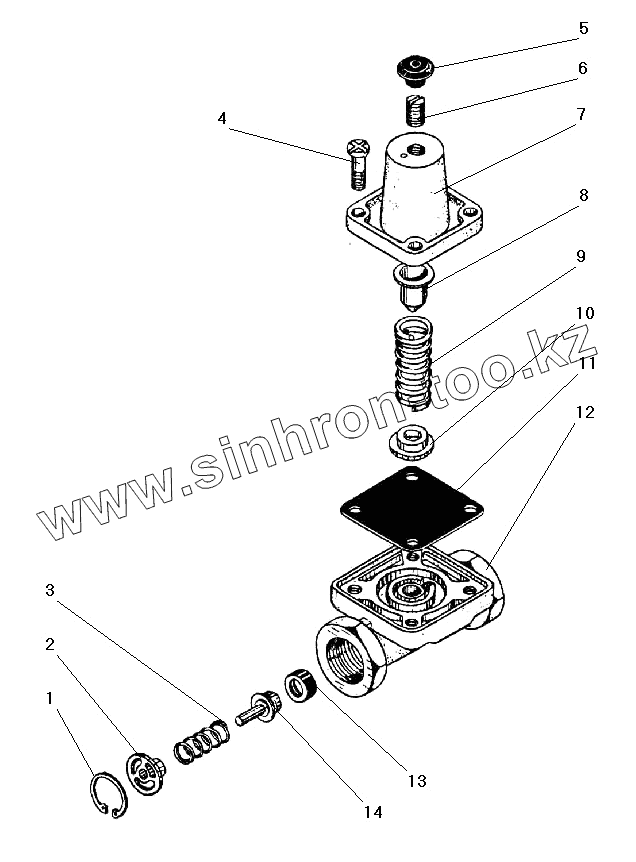 5
6
4
7
8
9
10
11
12
www.sinhron-too.kz
3
2
1
13
14