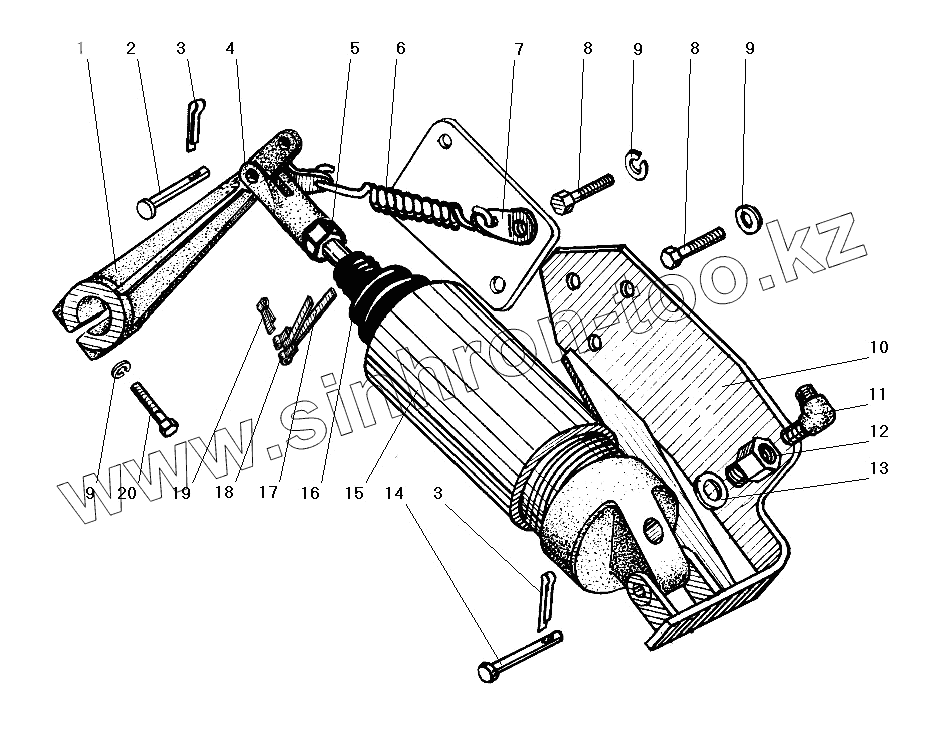 1 2 3 4 5 6 7 8 9 8 9

10
11
12
13

9 20 19 18 17 16 15 14 3

www.sinhron-too.kz