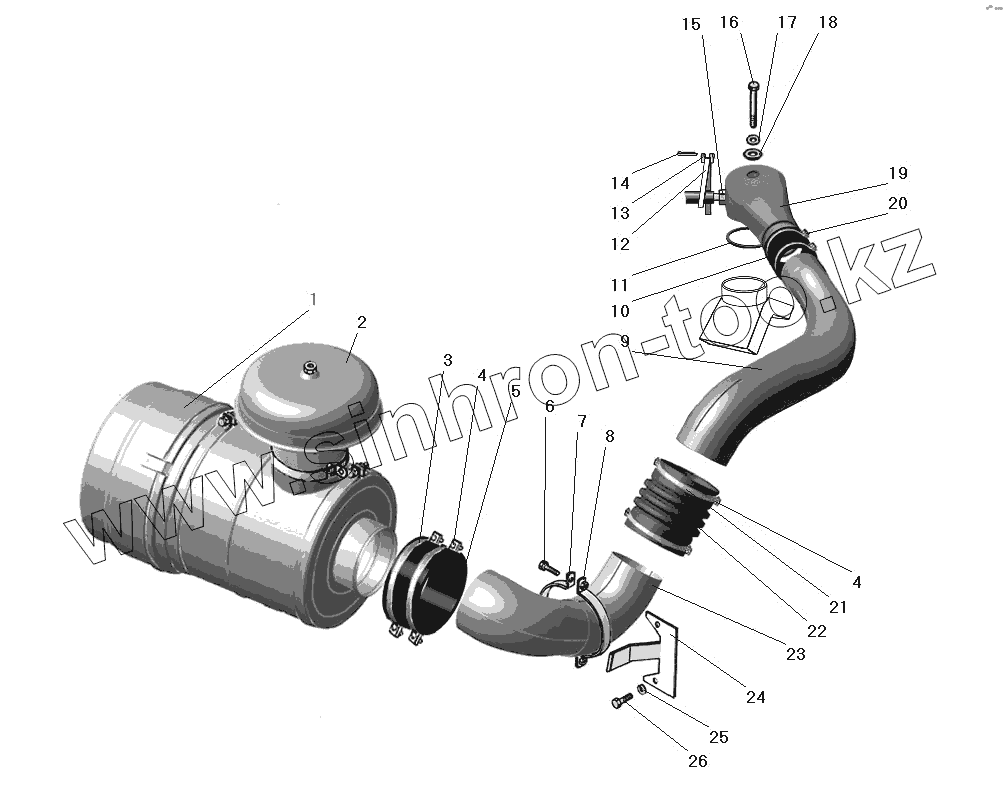 15 16 17 18

14

13

12

19

20

11

10

9

1

2

3

4

5

6

7

8

4

21

22

23

24

25

26

www.sinhron-top.kz