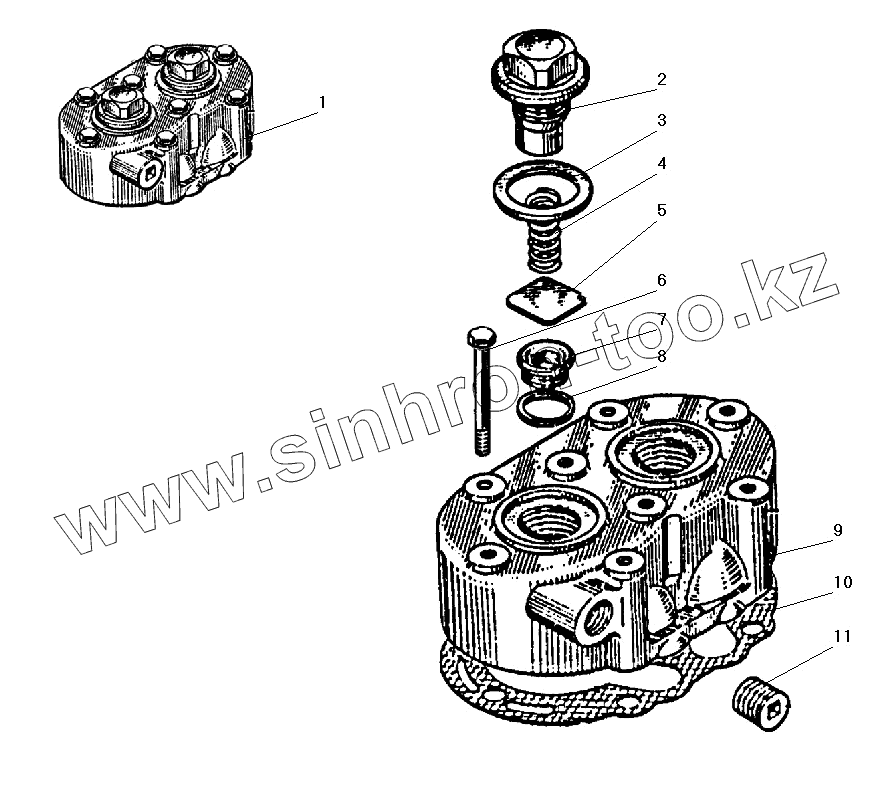 1
2
3
4
5
6
7
8
9
10
11
www.sinhron-too.kz