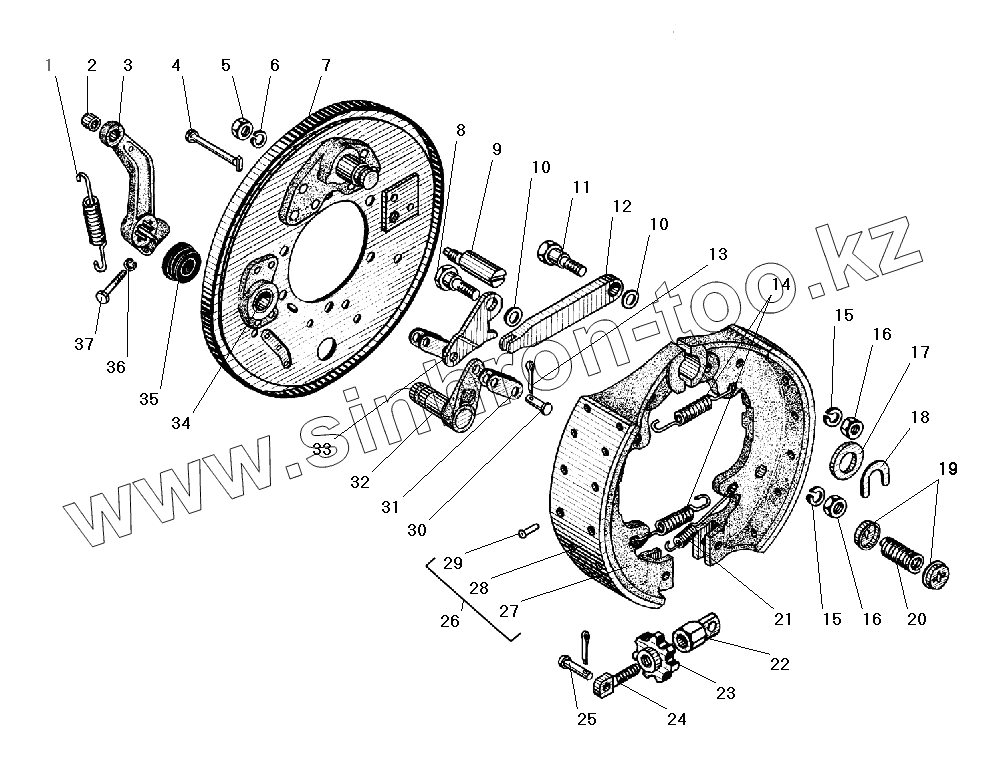 1 2 3 4 5 6 7
8 9 10 11 12 10 13 14
15 16 17 18 19
37 36 35 34 33 32 31 30
29 28 27 26 21 15 16 20
22 23 24 25
www.sinkron-too.kz