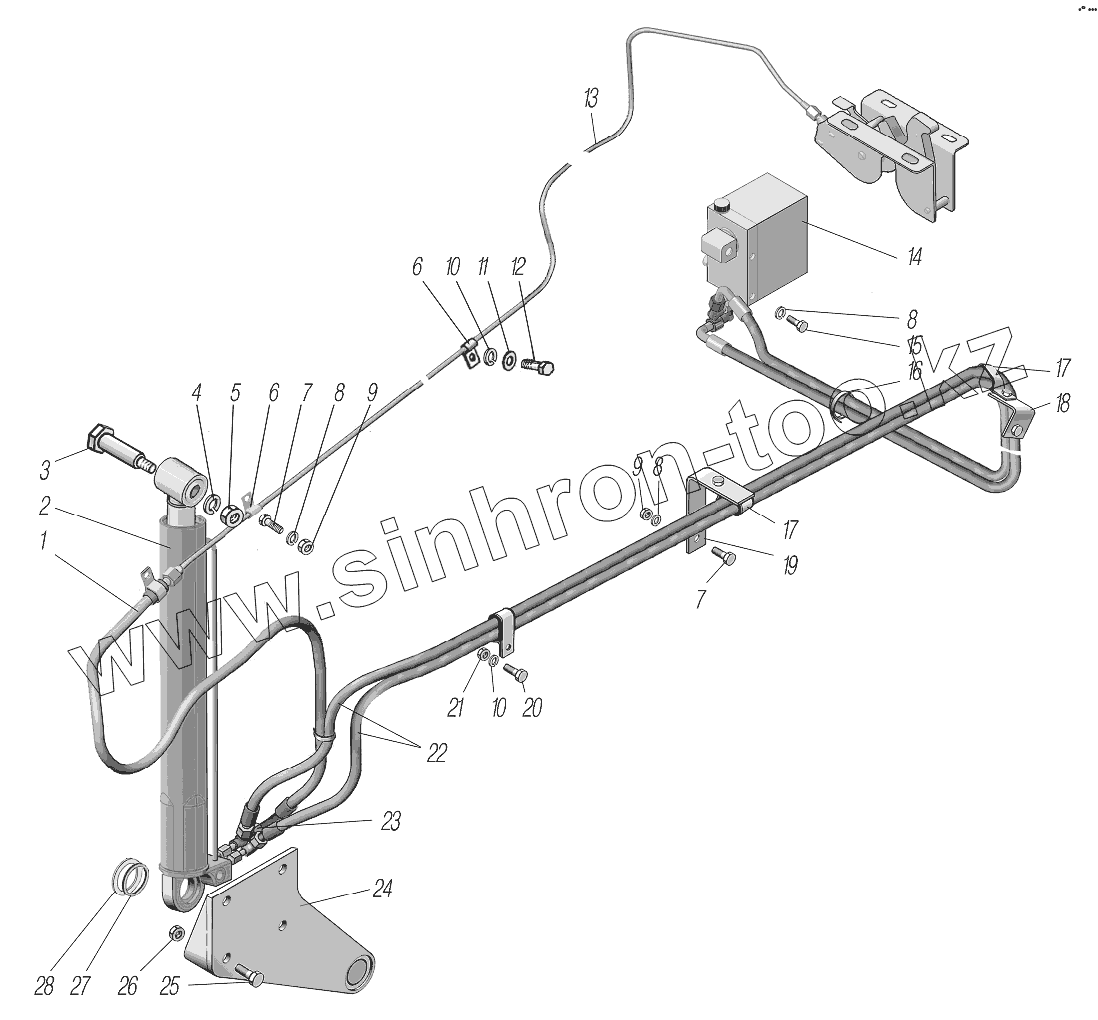 13

14

6 10 11 12

8

15

16

17

18

4 5 6 7 8 9

3

2

1

9 8

17

19

7

21 10 20

22

23

24

28 27 26 25

www.sinhron-too.kz