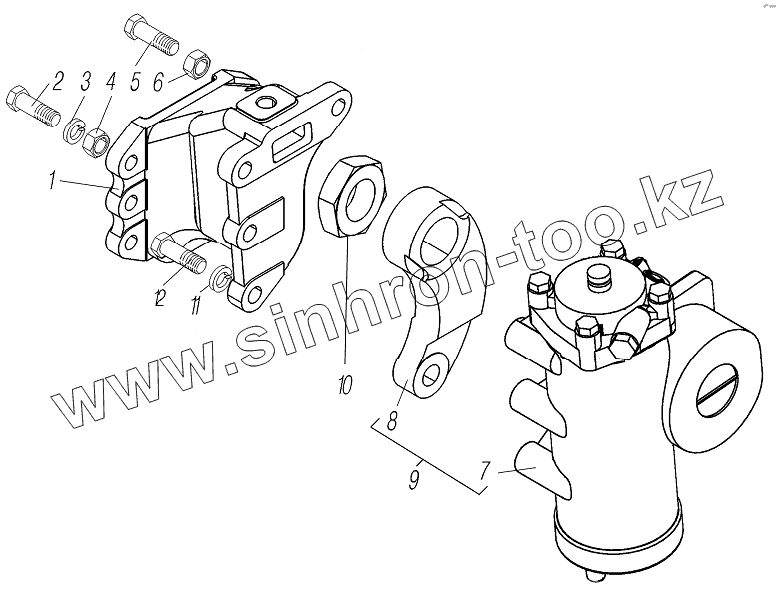 2 3 4 5 6

1

12 11

10

8

9

7

www.sinhron-too.kz