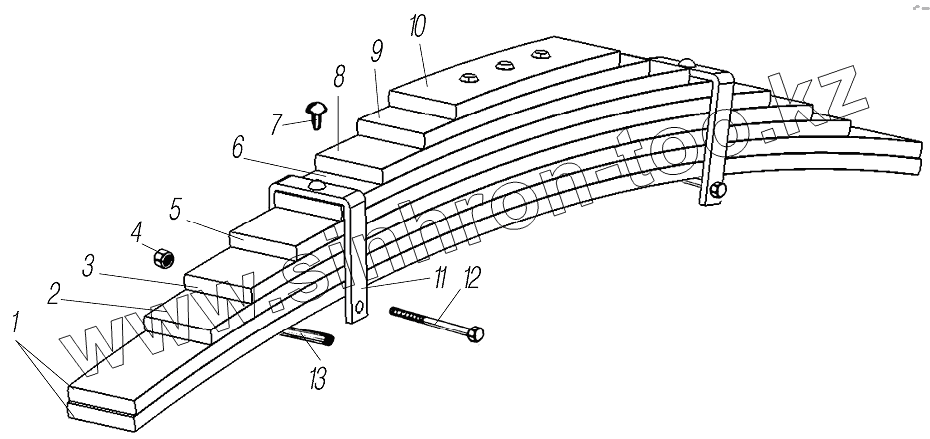 10
9
8
7
6
5
4
3
2
1
11
12
13
www.sinhron-too.kz