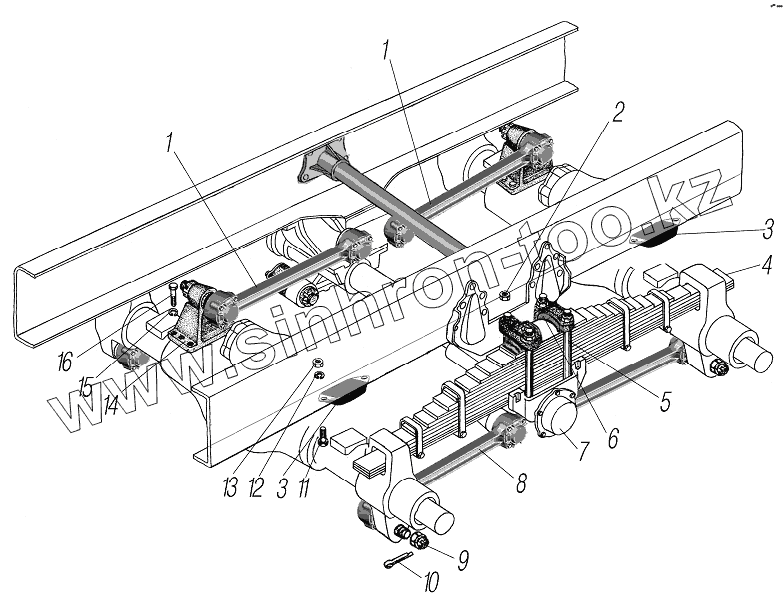 1
1
2
3
4
5
6
7
8
9
10
11
3
12
13
14
15
16
www.sinhron-too.kz