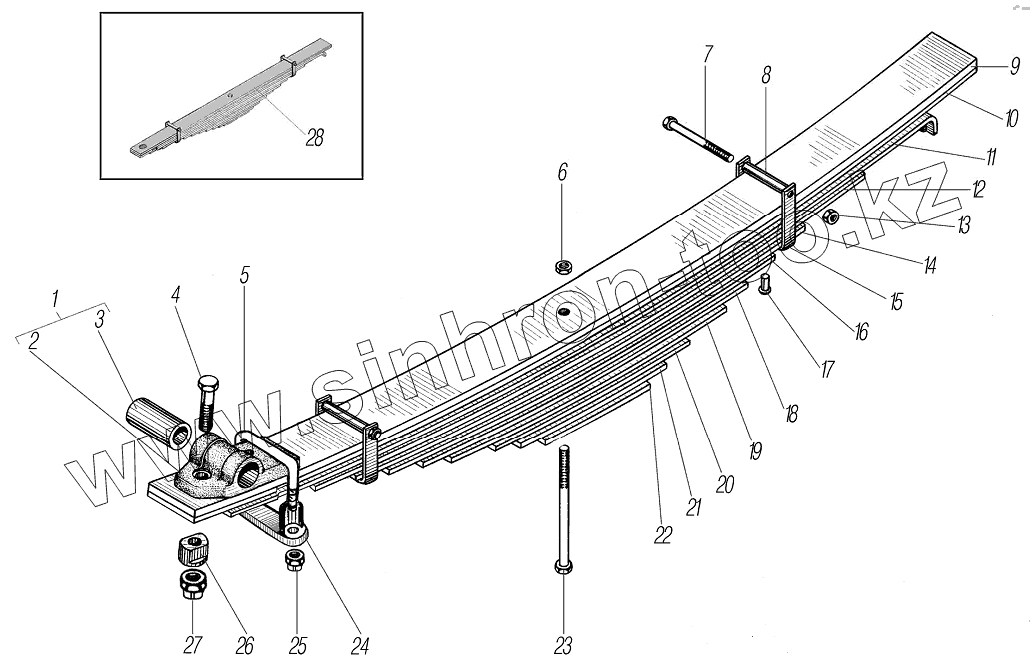 28
1
2
3
4
5
6
7
8
9
10
11
12
13
14
15
16
17
18
19
20
21
22
23
24
25
26
27
www.sinhron-too.kz