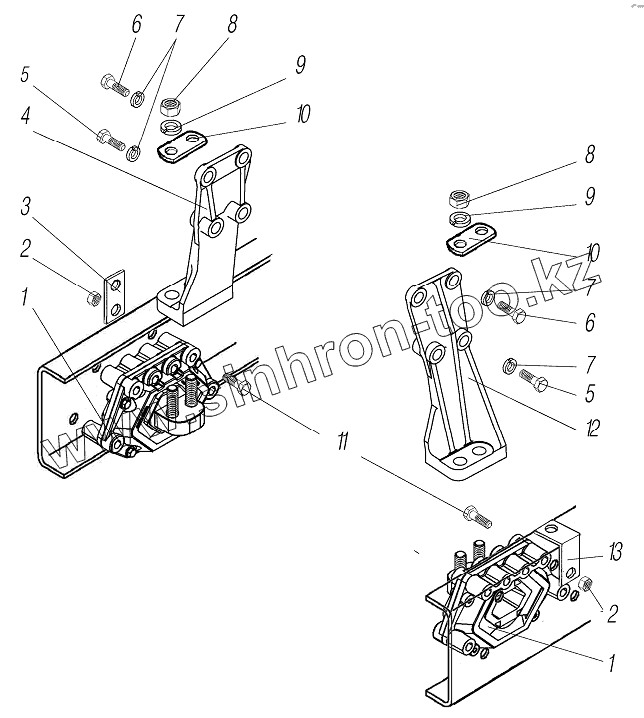 6 7 8 9 10 5 4 3 2 1 8 9 10 7 6 7 5 12 11 13 2 1

www.sinhron-too.kz