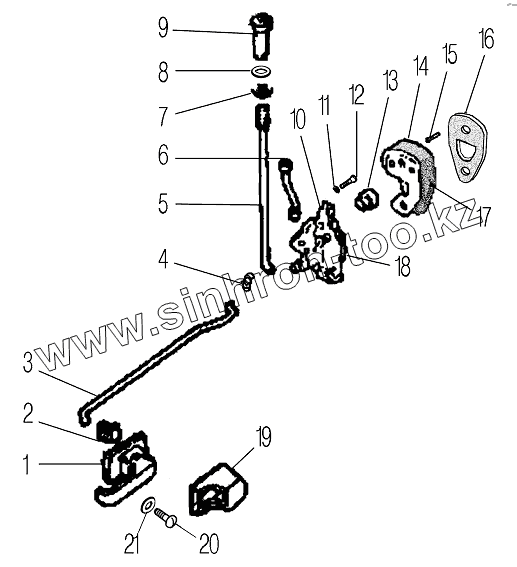 9
8
7
6
5
4
3
2
1
10
11
12
13
14
15
16
17
18
19
20
21
www.sinhron-too.kz