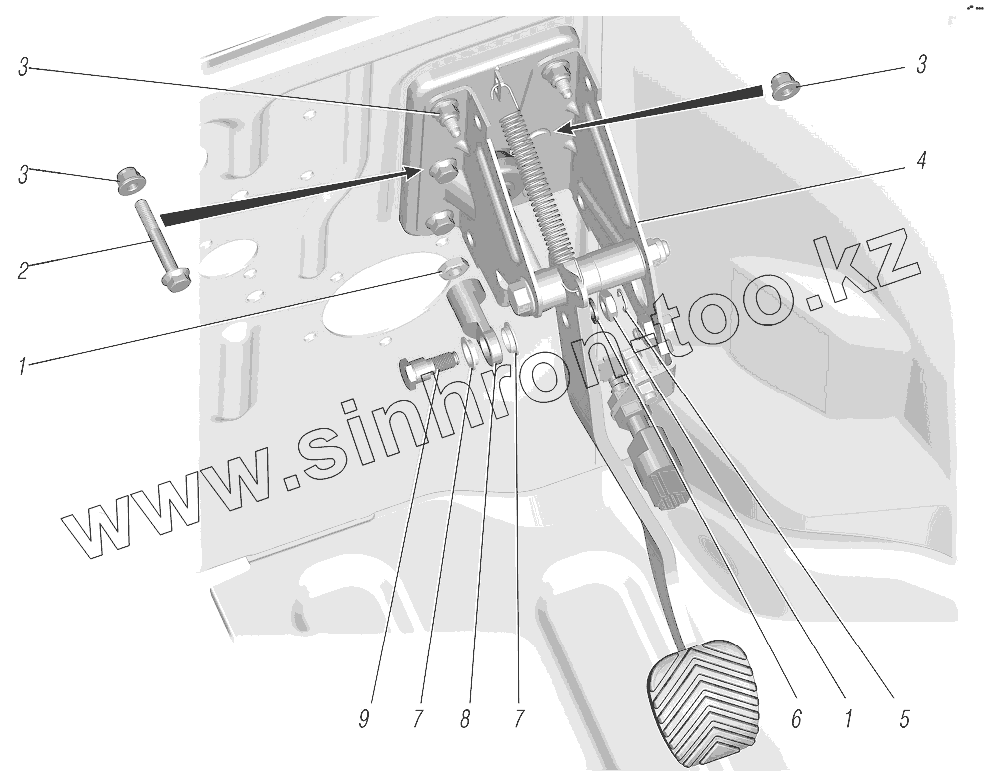 3
3
3
4
2
1
www.sinhron-too.kz
9
7
8
7
6
1
5