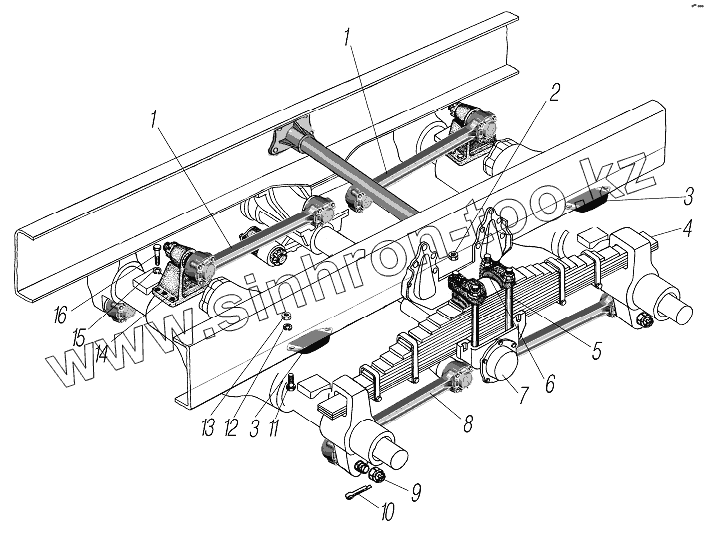 1
1
2
3
4
5
6
7
8
9
10
11
3
12
13
14
15
16
www.sinhron-too.kz