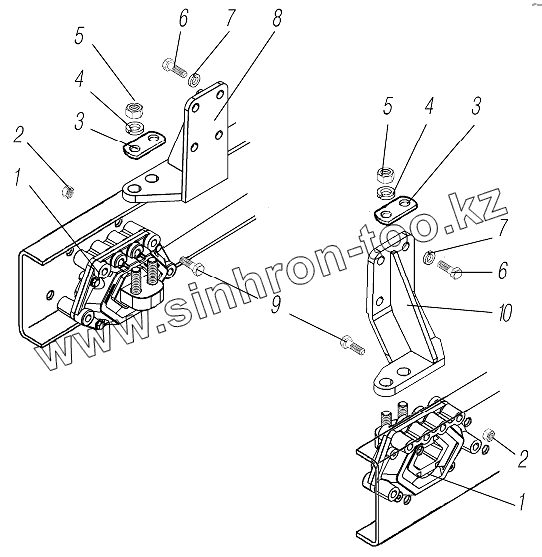 6
7
8
5
4
3
2
1
5
4
3
7
6
10
9
2
1
www.sinhron-too.kz