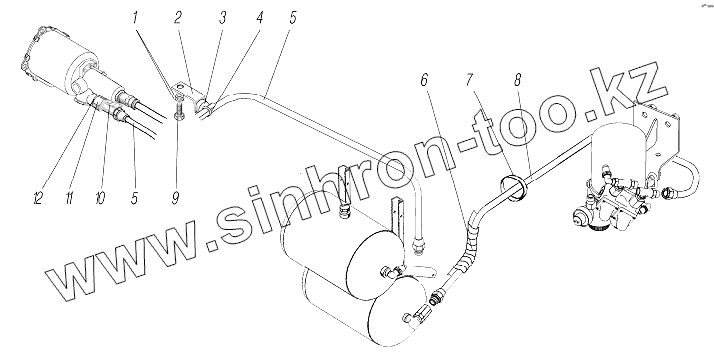 1 2 3 4 5
6 7 8
12 11 10 5 9
www.sinhron-too.kz