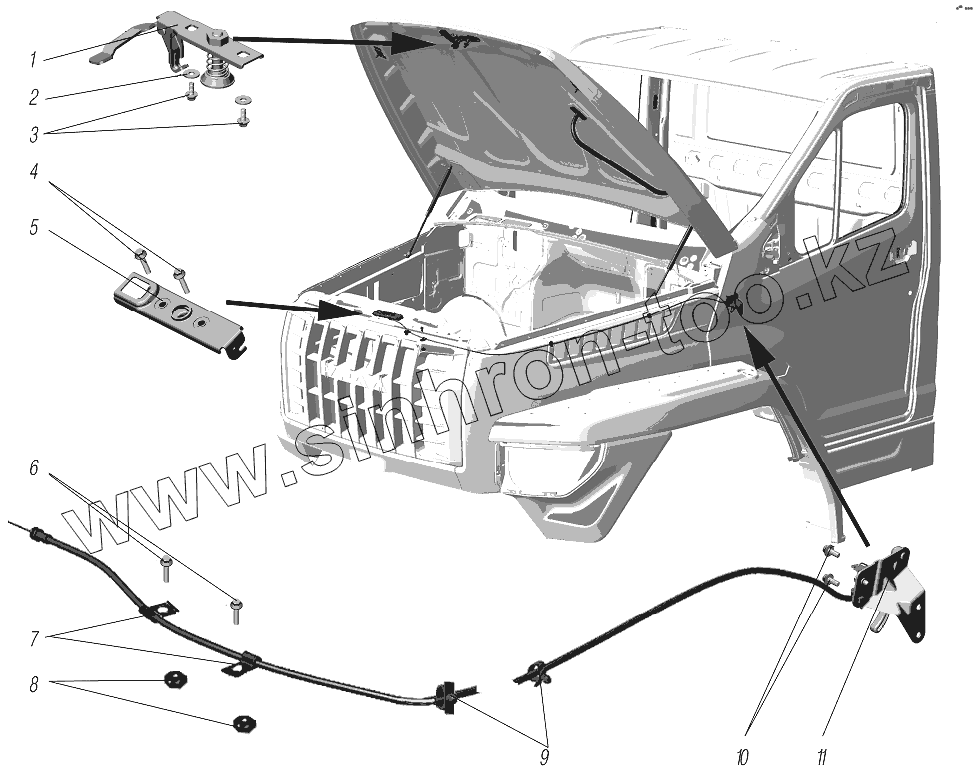 1
2
3
4
5
6
7
8
9
10
11
www.sinhron-too.kz