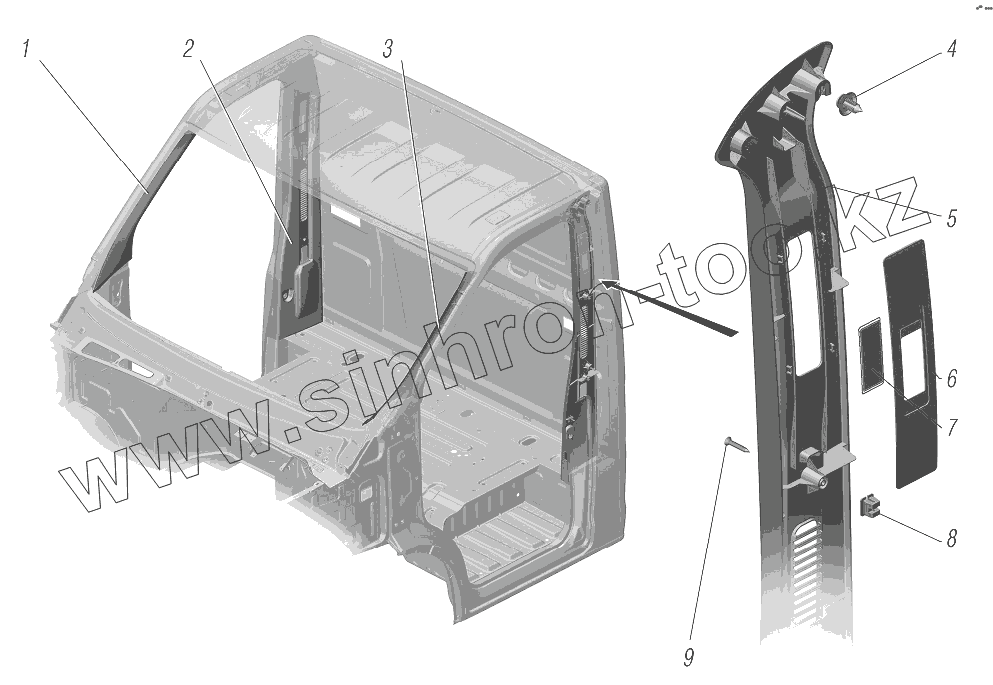 1
2
3
4
5
6
7
8
9
www.sinhron-too.kz