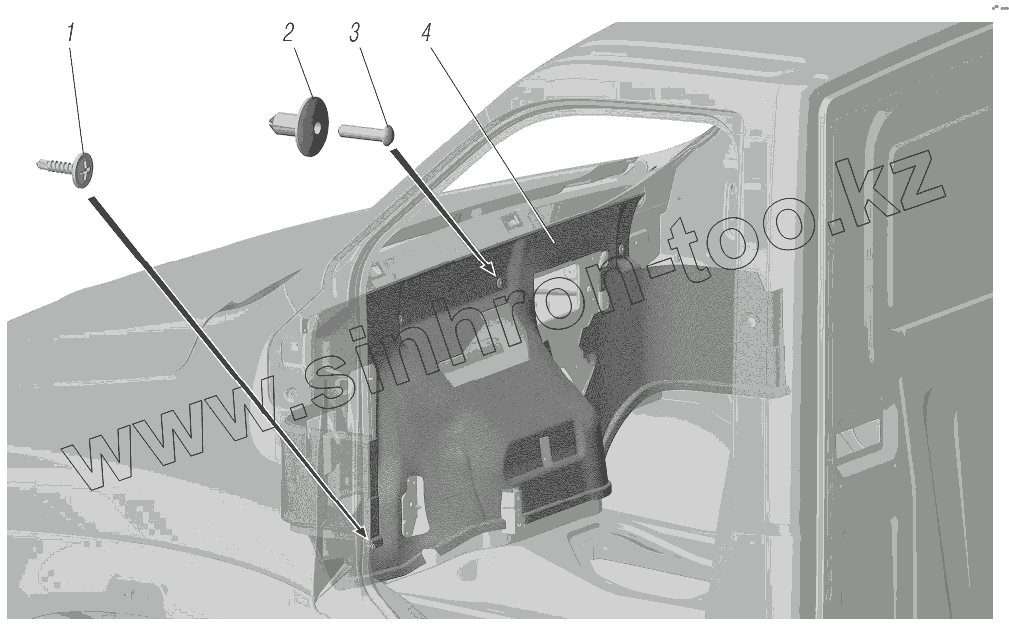 1
2
3
4
www.sinhron-too.kz