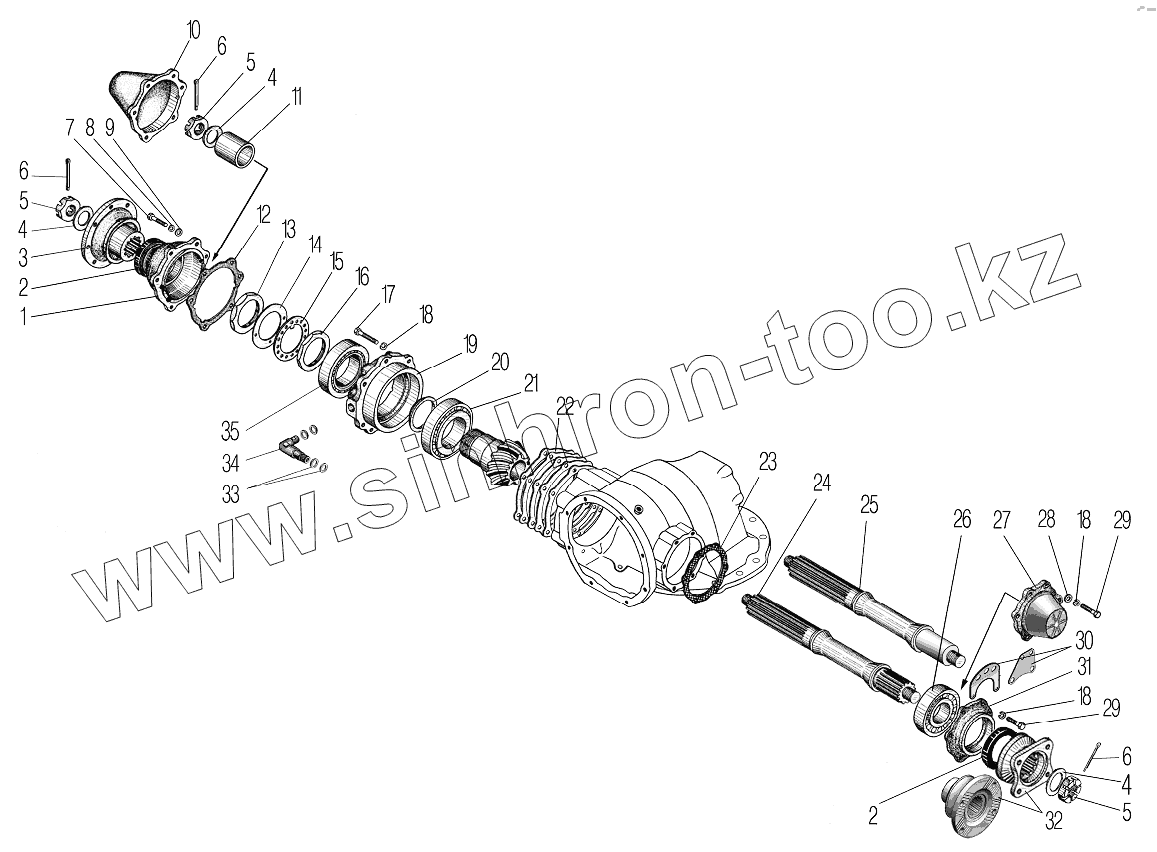 10
6
5
4
11
7
8
9
6
5
4
3
2
1
12
13
14
15
16
17
18
19
20
21
22
35
34
33
23
24
25
26
27
28
18
29
30
31
18
29
6
4
5
2
32
www.sinhron-too.kz