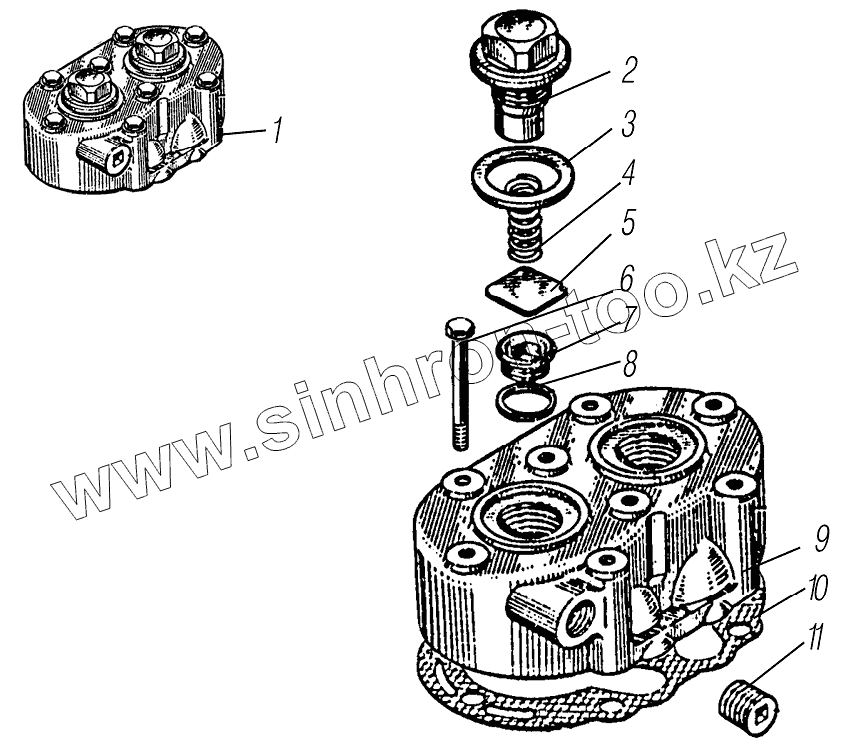 1
2
3
4
5
6
7
8
9
10
11
www.sinhron-too.kz