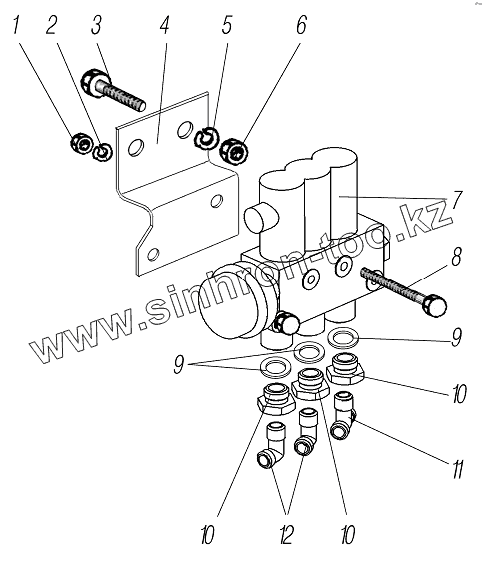 1 2 3 4 5 6

7

8

9

9

10

11

10 12 10

www.sinhron-too.kz