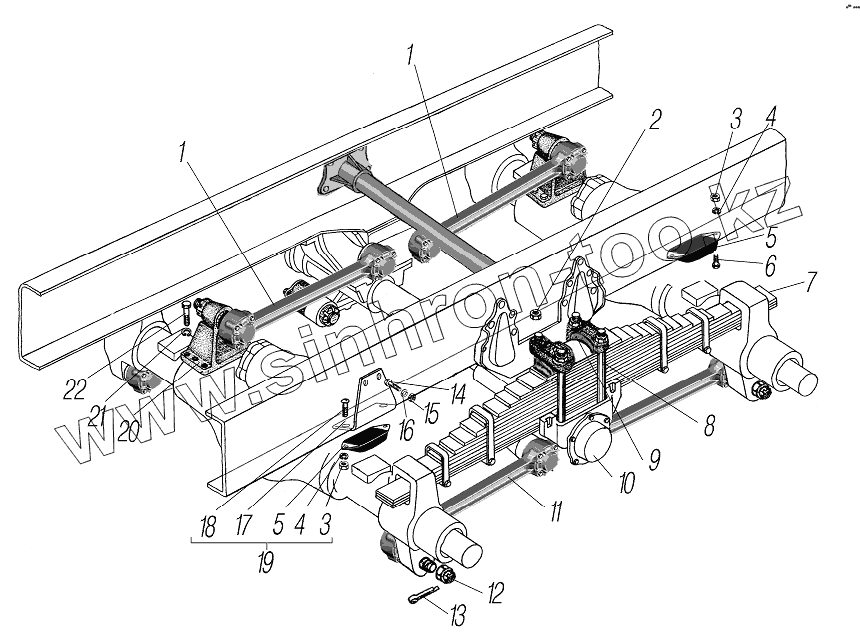 1
1
2
3
4
5
6
7
8
9
10
11
12
13
14
15
16
17
18
5
4
3
19
20
21
22
www.sinnron-too.kz