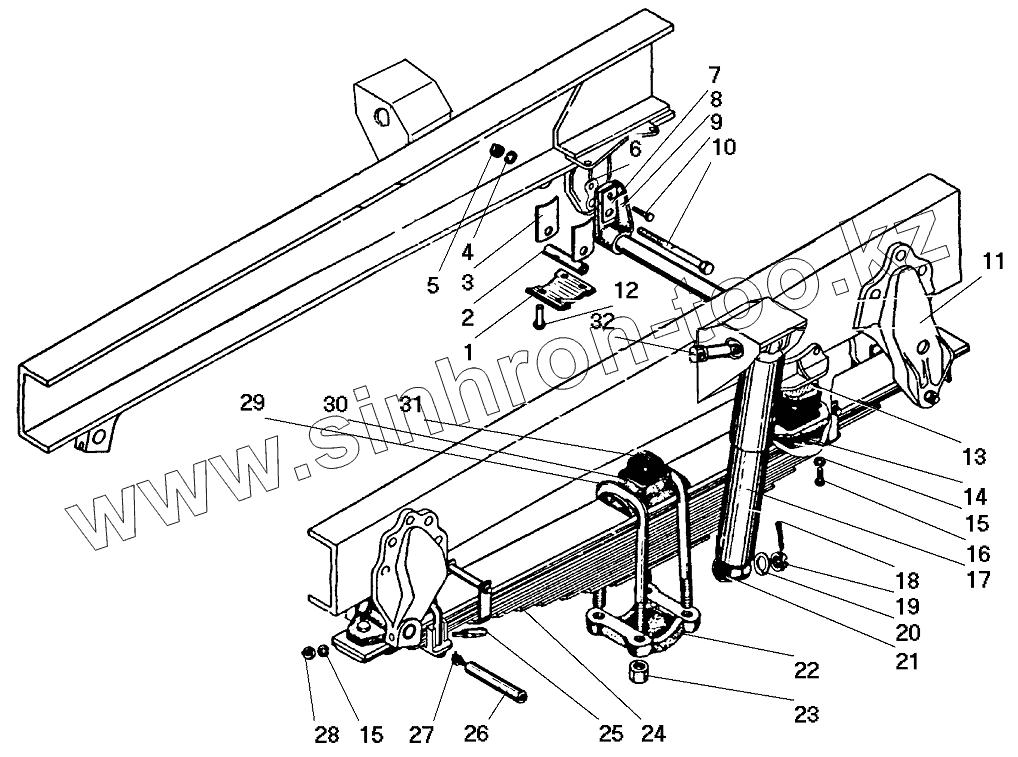 7
8
9
10
6
5
4
3
2
1
12
32
11
29
30
31
13
14
15
16
17
18
19
20
21
22
23
28
15
27
26
25
24
www.sinhron-too.kz