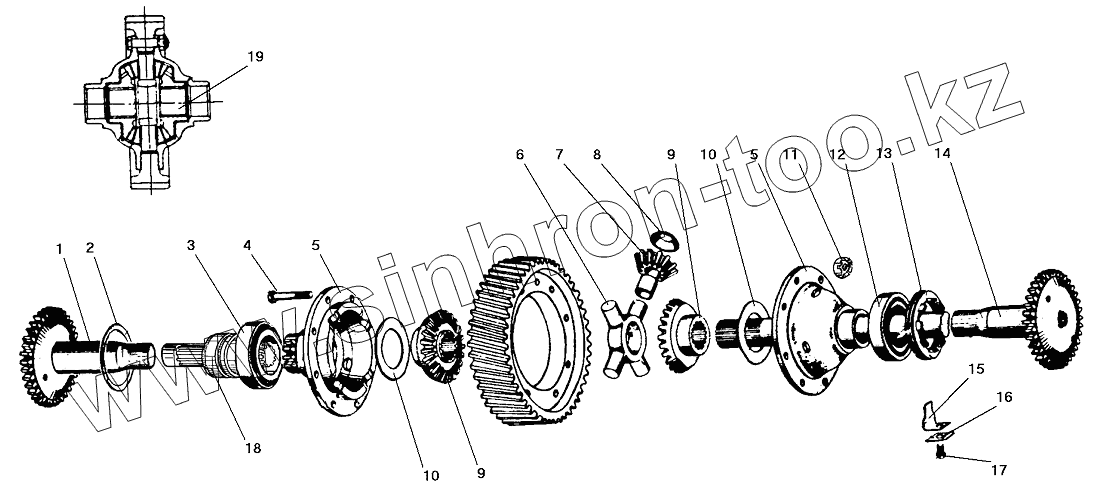 19

www.sinbron-too.kz

6 7 8 9 10 5 11 12 13 14

1 2 3 4 5

15

16

17

18

10

9