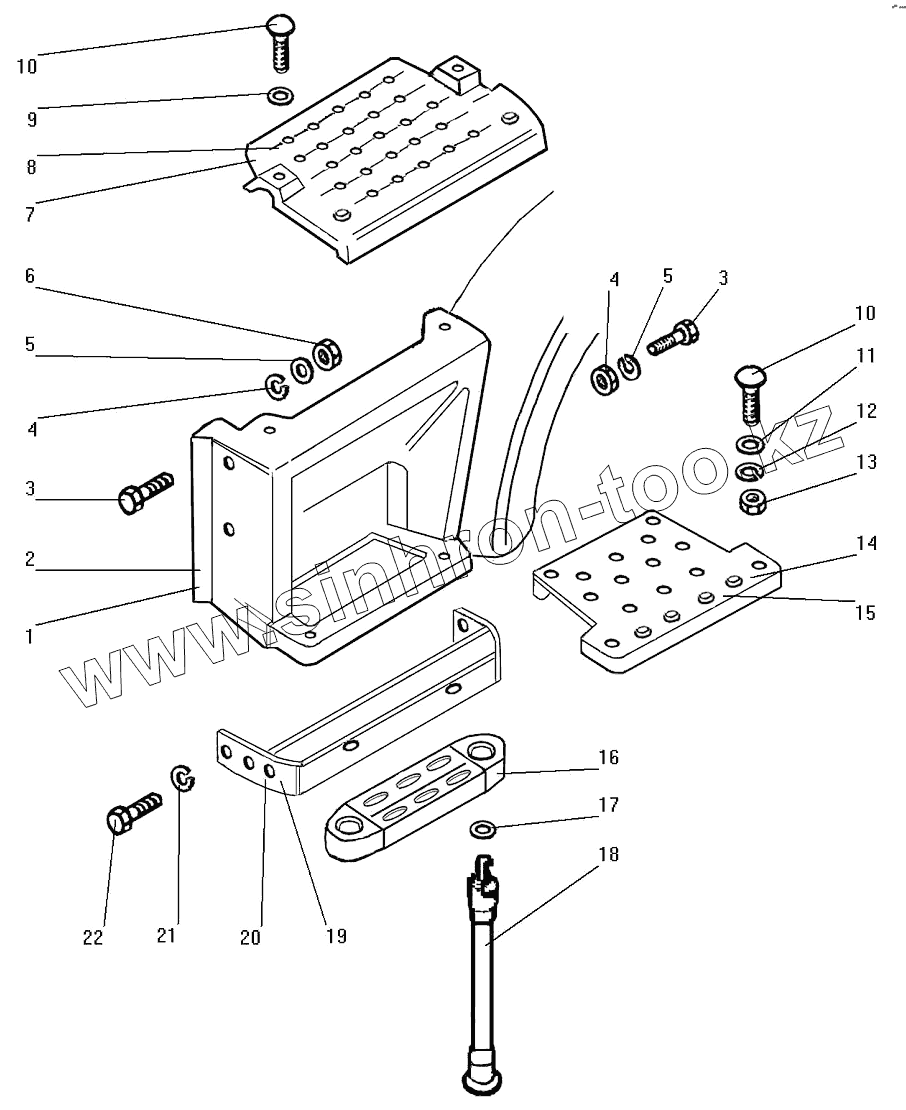 10
9
8
7
6
5
4
3
2
1
4
5
3
10
11
12
13
14
15
16
17
18
22
21
20
19
www.sinhron-too.kz